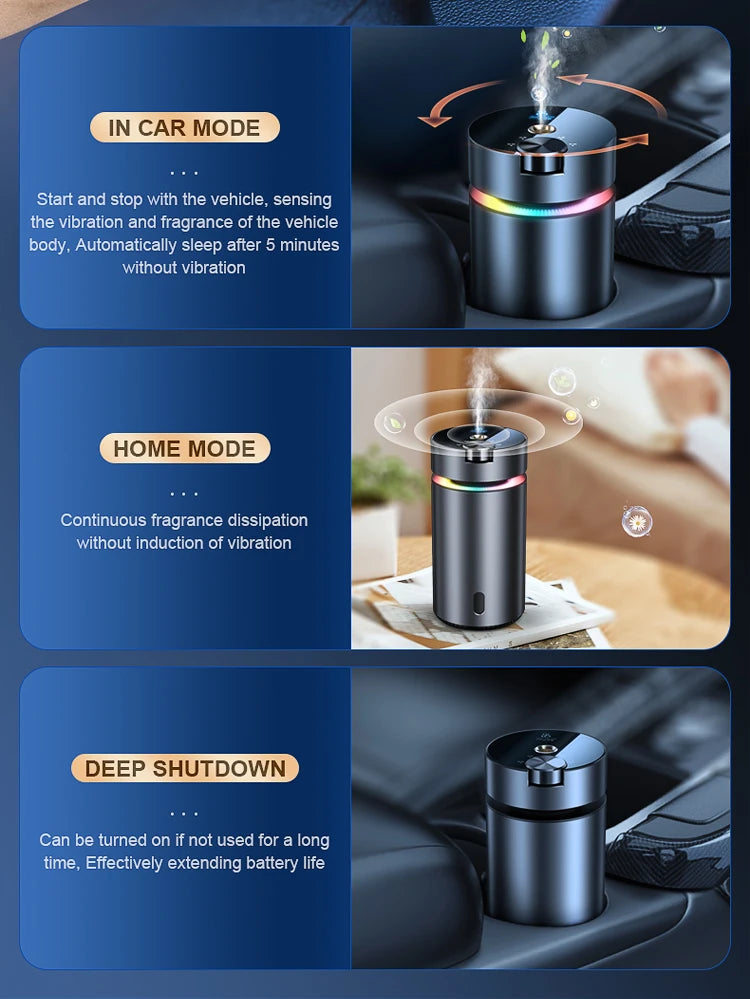 IN CAR MODE

...

Start and stop with the vehicle, sensing the vibration and fragrance of the vehicle body, Automatically sleep after 5 minutes without vibration

HOME MODE

...

Continuous fragrance dissipation without induction of vibration

DEEP SHUTDOWN

...

Can be turned on if not used for a long time, Effectively extending battery life